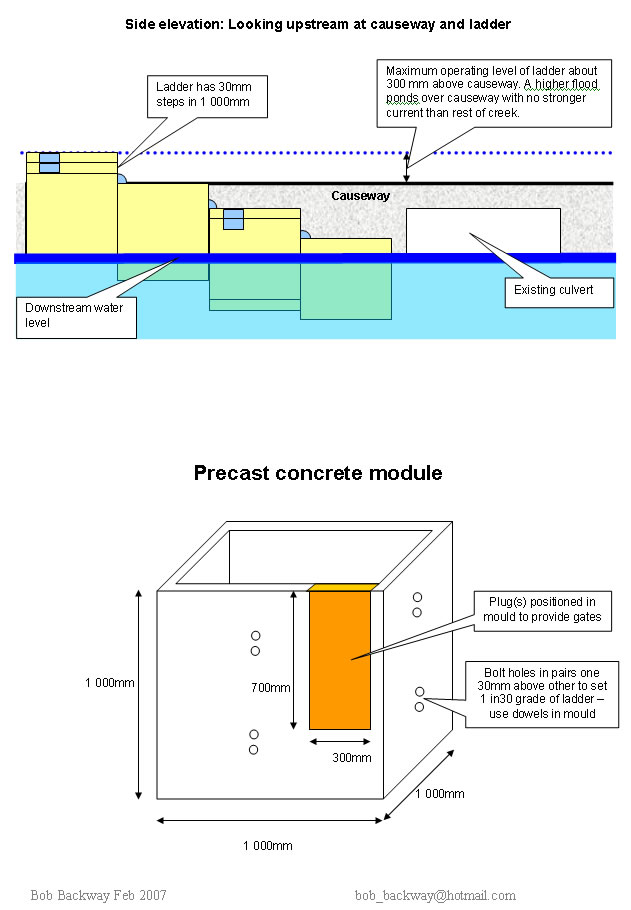 Side elevation: Looking upstream at causeway and ladder

Ladder has 30mm steps in 1 000mm

Maximum operating level of ladder about 300 mm above causeway. A higher flood ponds over causeway with no stronger current than rest of creek.

Causeway

Existing culvert

Downstream water level

Precast concrete module

Plug(s) positioned in mould to provide gates

Bolt holes in pairs one 30mm above other to set 1 in30 grade of ladder – use dowels in mould

1 000mm

700mm

300mm

1 000mm

1 000mm

Bob Backway Feb 2007

bob_backway@hotmail.com