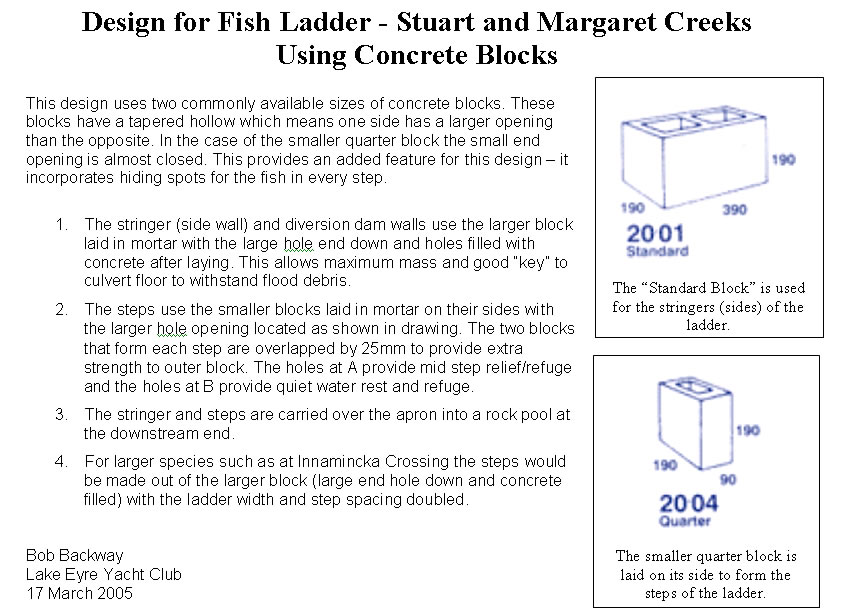 Design for Fish Ladder - Stuart and Margaret Creeks
Using Concrete Blocks

This design uses two commonly available sizes of concrete blocks. These blocks have a tapered hollow which means one side has a larger opening than the opposite. In the case of the smaller quarter block the small end opening is almost closed. This provides an added feature for this design – it incorporates hiding spots for the fish in every step.

1. The stringer (side wall) and diversion dam walls use the larger block laid in mortar with the large hole end down and holes filled with concrete after laying. This allows maximum mass and good "key" to culvert floor to withstand flood debris.

2. The steps use the smaller blocks laid in mortar on their sides with the larger hole opening located as shown in drawing. The two blocks that form each step are overlapped by 25mm to provide extra strength to outer block. The holes at A provide mid step relief/refuge and the holes at B provide quiet water rest and refuge.

3. The stringer and steps are carried over the apron into a rock pool at the downstream end.

4. For larger species such as at Innamincka Crossing the steps would be made out of the larger block (large end hole down and concrete filled) with the ladder width and step spacing doubled.

Bob Backway
Lake Eyre Yacht Club
17 March 2005

190
190
390
20 01
Standard

The "Standard Block" is used for the stringers (sides) of the ladder.

190
190
90
20 04
Quarter

The smaller quarter block is laid on its side to form the steps of the ladder.